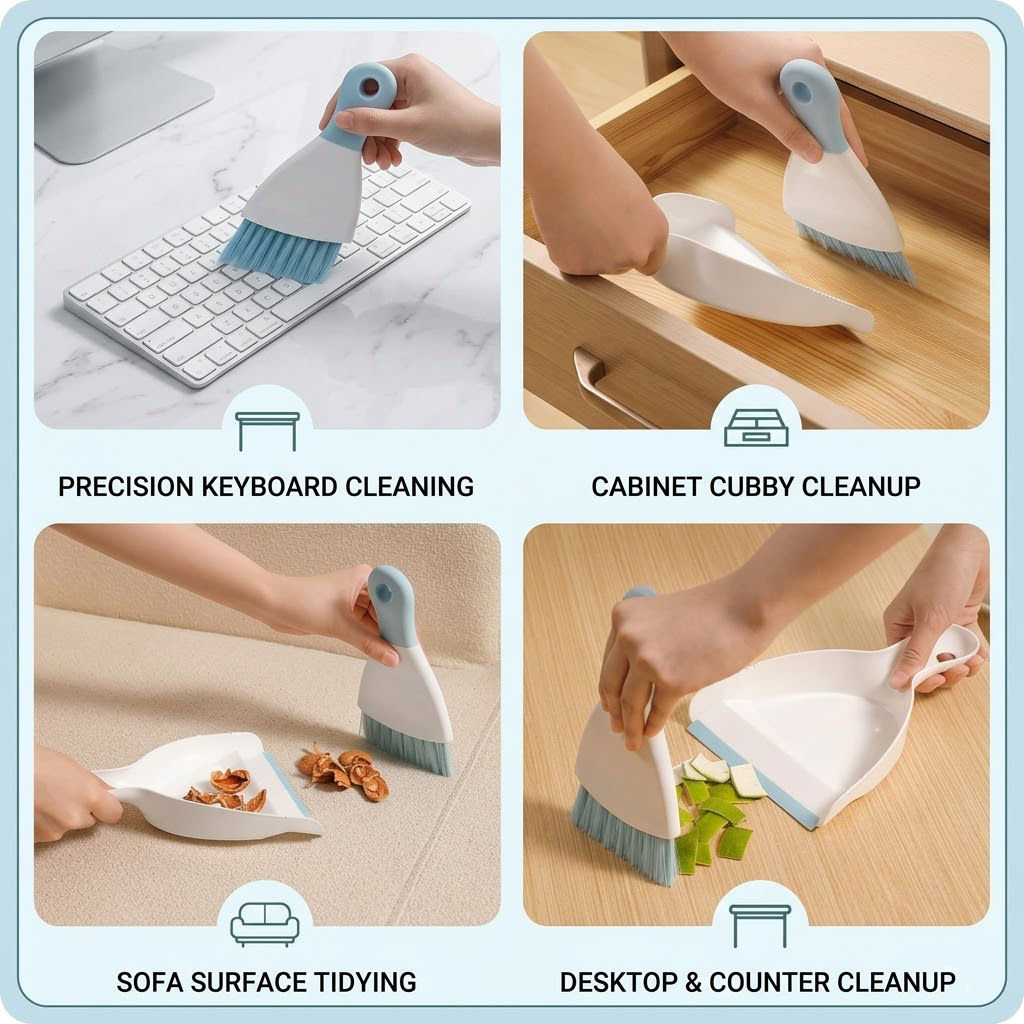 PRECISION KEYBOARD CLEANING

CABINET CUBBY CLEANUP

SOFA SURFACE TIDYING

DESKTOP & COUNTER CLEANUP